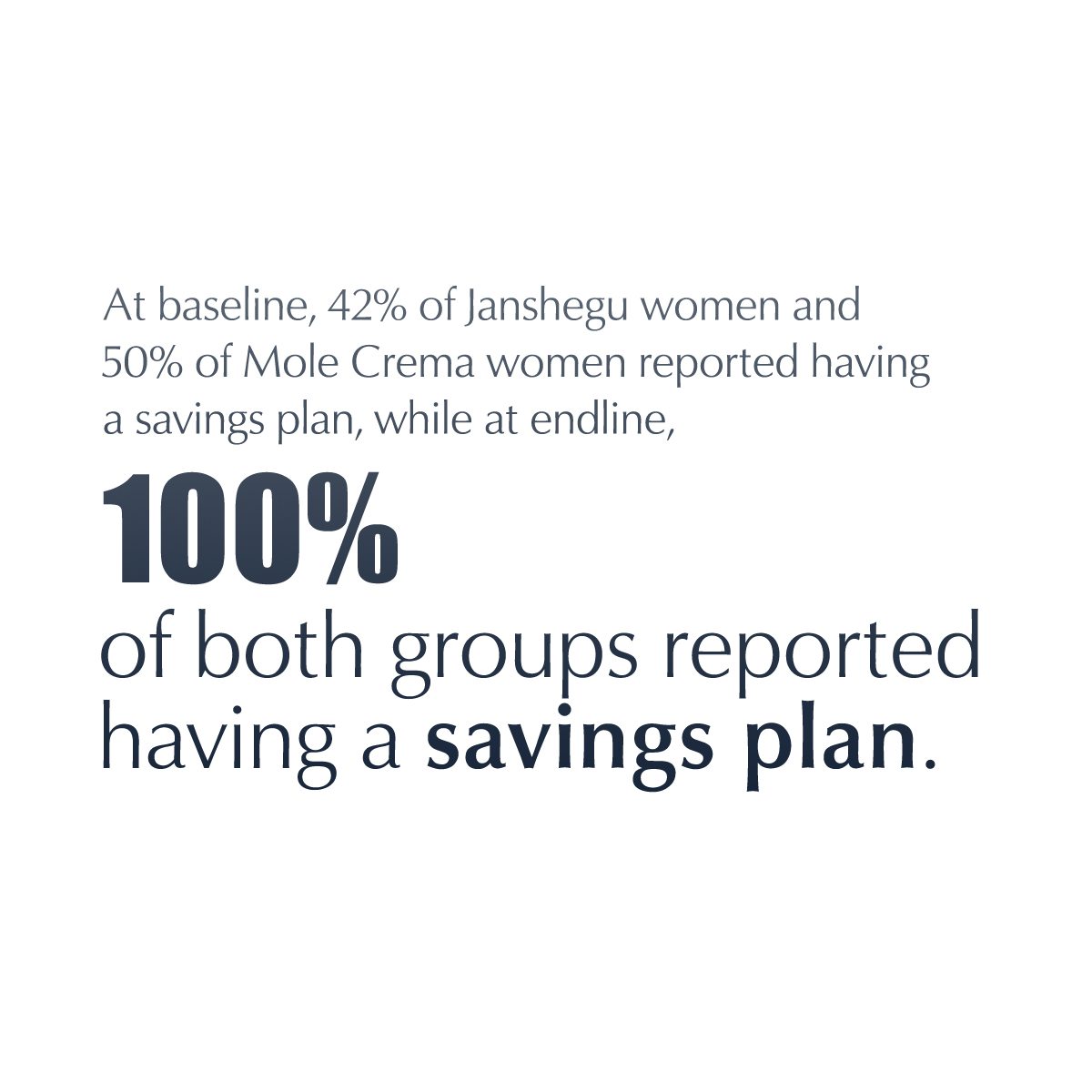 At baseline, 42% of Janshegu women and 50% of Mole Crema women reported having a savings plan, while at endline,

100%

of both groups reported having a savings plan.