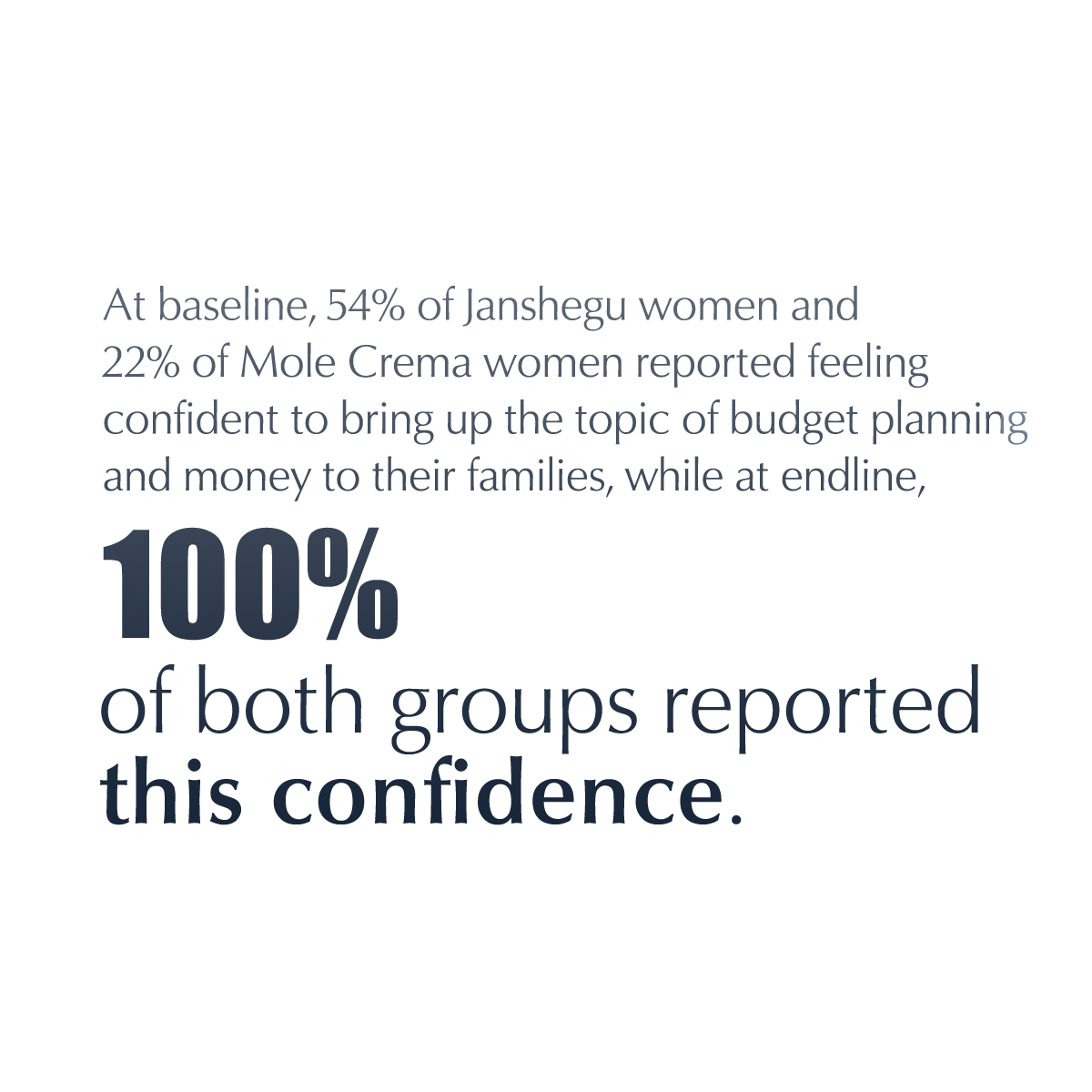 At baseline, 54% of Janshegu women and 22% of Mole Crema women reported feeling confident to bring up the topic of budget planning and money to their families, while at endline,

100%

of both groups reported this confidence.